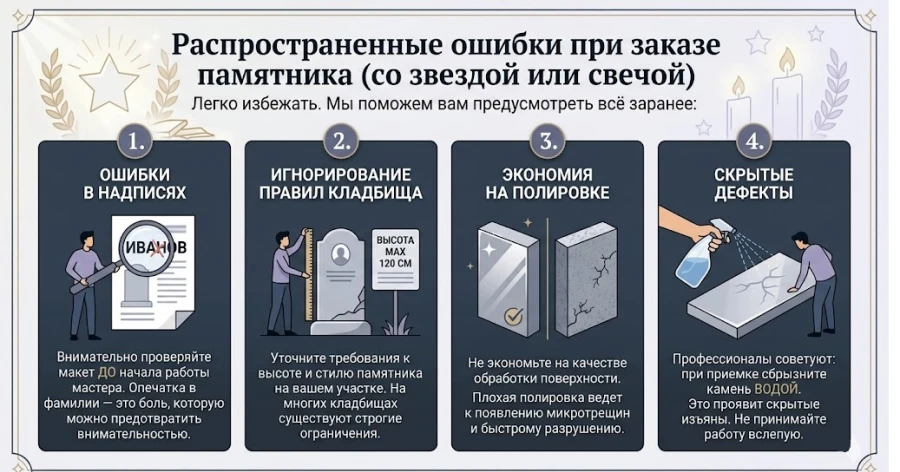 Распространенные ошибки при заказе памятника (со звездой или свечой)

Легко избежать. Мы поможем вам предусмотреть всё заранее:

1.

ОШИБКИ В НАДПИСЯХ

ИВАНОВ

Внимательно проверяйте макет ДО начала работы мастера. Опечатка в фамилии — это боль, которую можно предотвратить внимательностью.

2.

ИГНОРИРОВАНИЕ ПРАВИЛ КЛАДБИЩА

ВЫСОТА MAX 120 СМ

Уточните требования к высоте и стилю памятника на вашем участке. На многих кладбищах существуют строгие ограничения.

3.

ЭКОНОМИЯ НА ПОЛИРОВКЕ

Не экономьте на качестве обработки поверхности.

Плохая полировка ведет к появлению микротрещин и быстрому разрушению.

4.

СКРЫТЫЕ ДЕФЕКТЫ

Профессионалы советуют: при приемке сбрызните камень ВОДОЙ. Это проявит скрытые изъяны. Не принимайте работу вслепую.